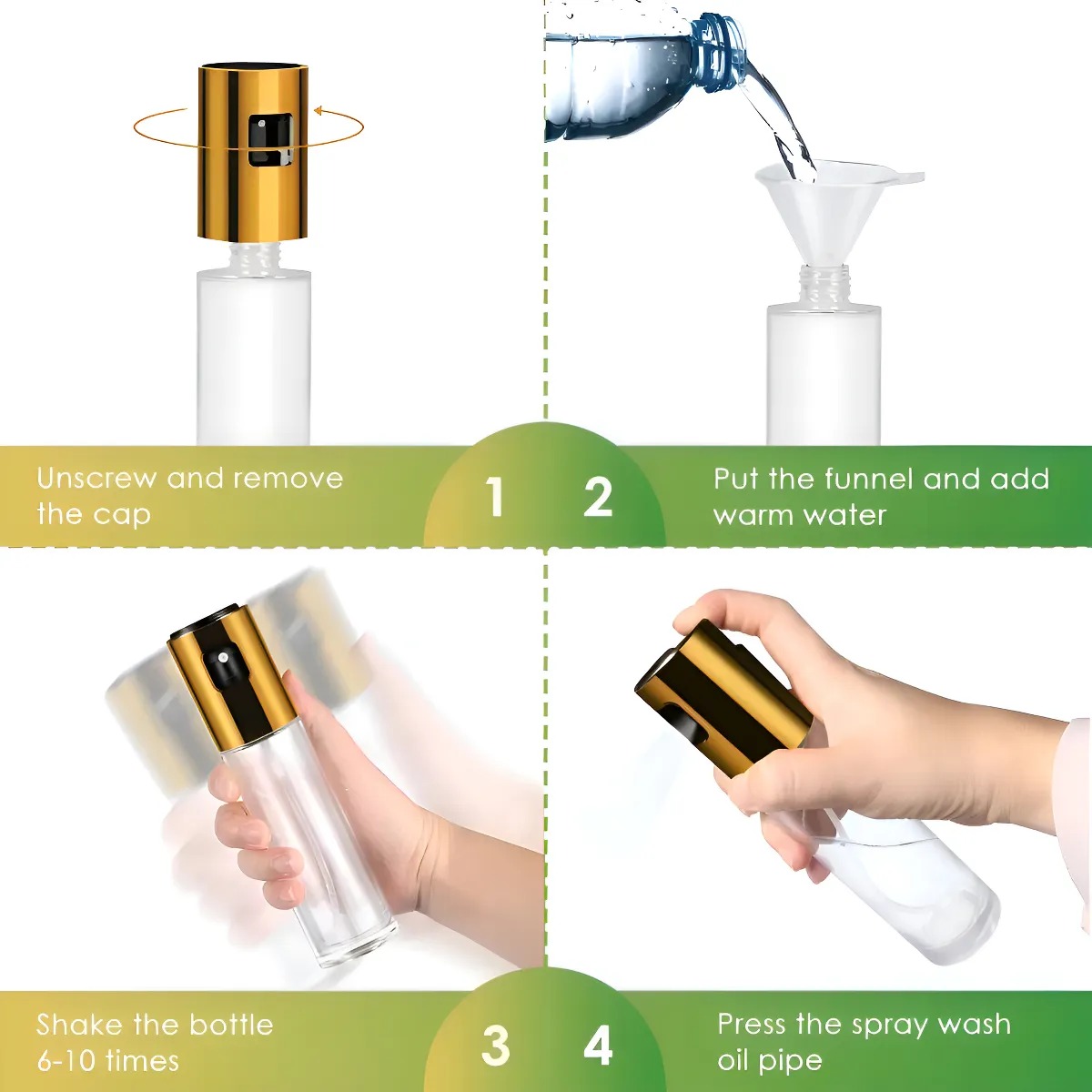 Unscrew and remove the cap

1

2

Put the funnel and add warm water

Shake the bottle 6-10 times

3

4

Press the spray wash oil pipe